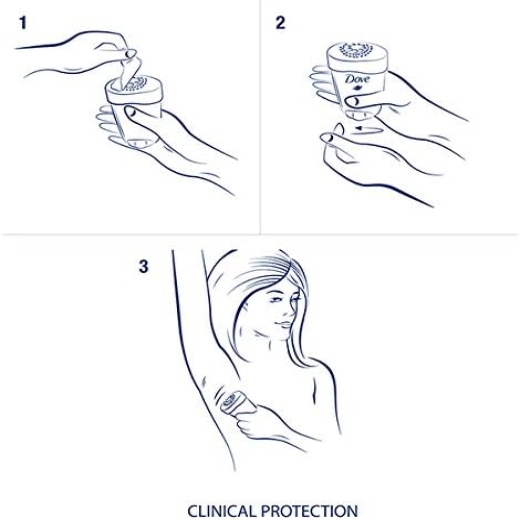 1

2

Dove

3

CLINICAL PROTECTION